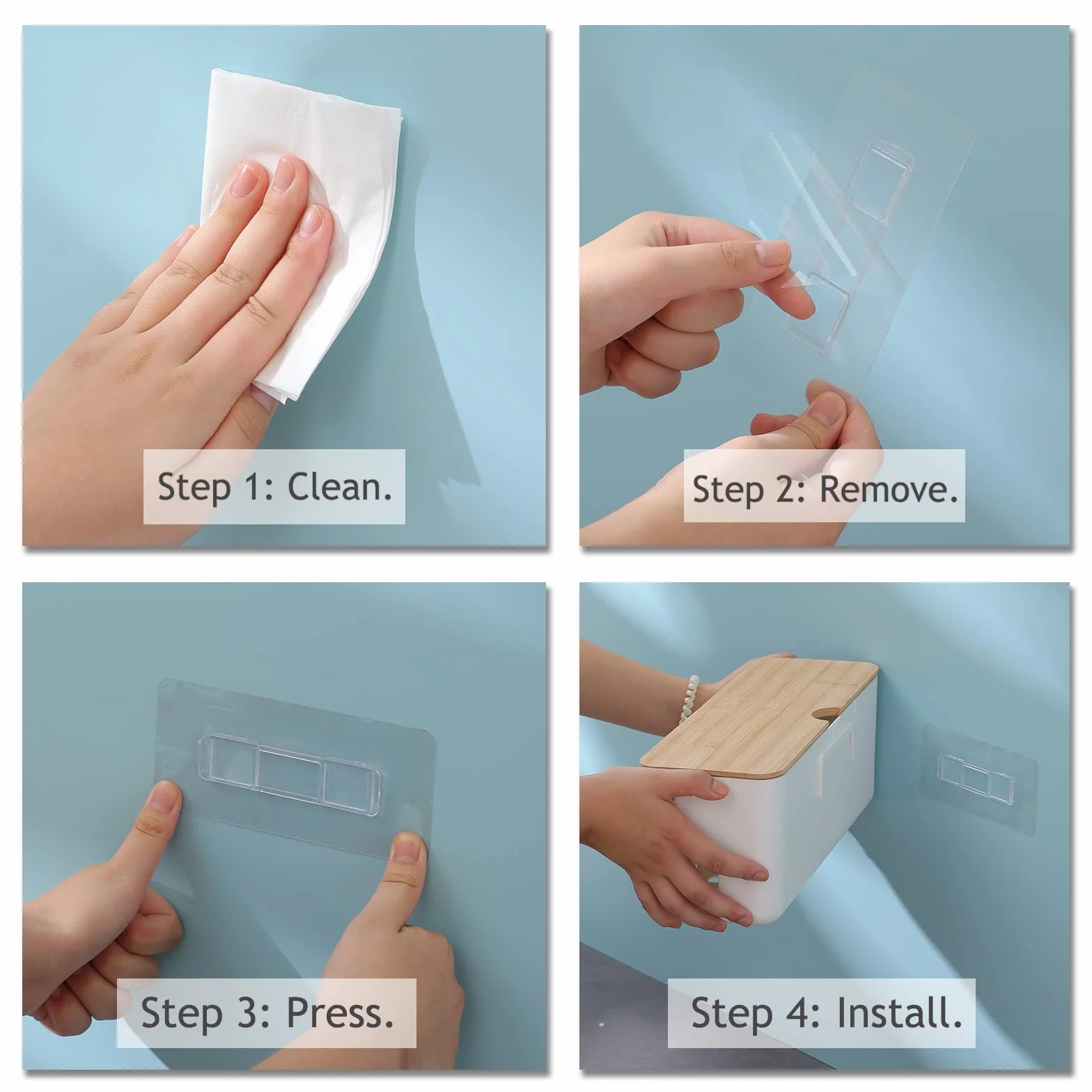 Step 1: Clean.

Step 2: Remove.

Step 3: Press.

Step 4: Install.