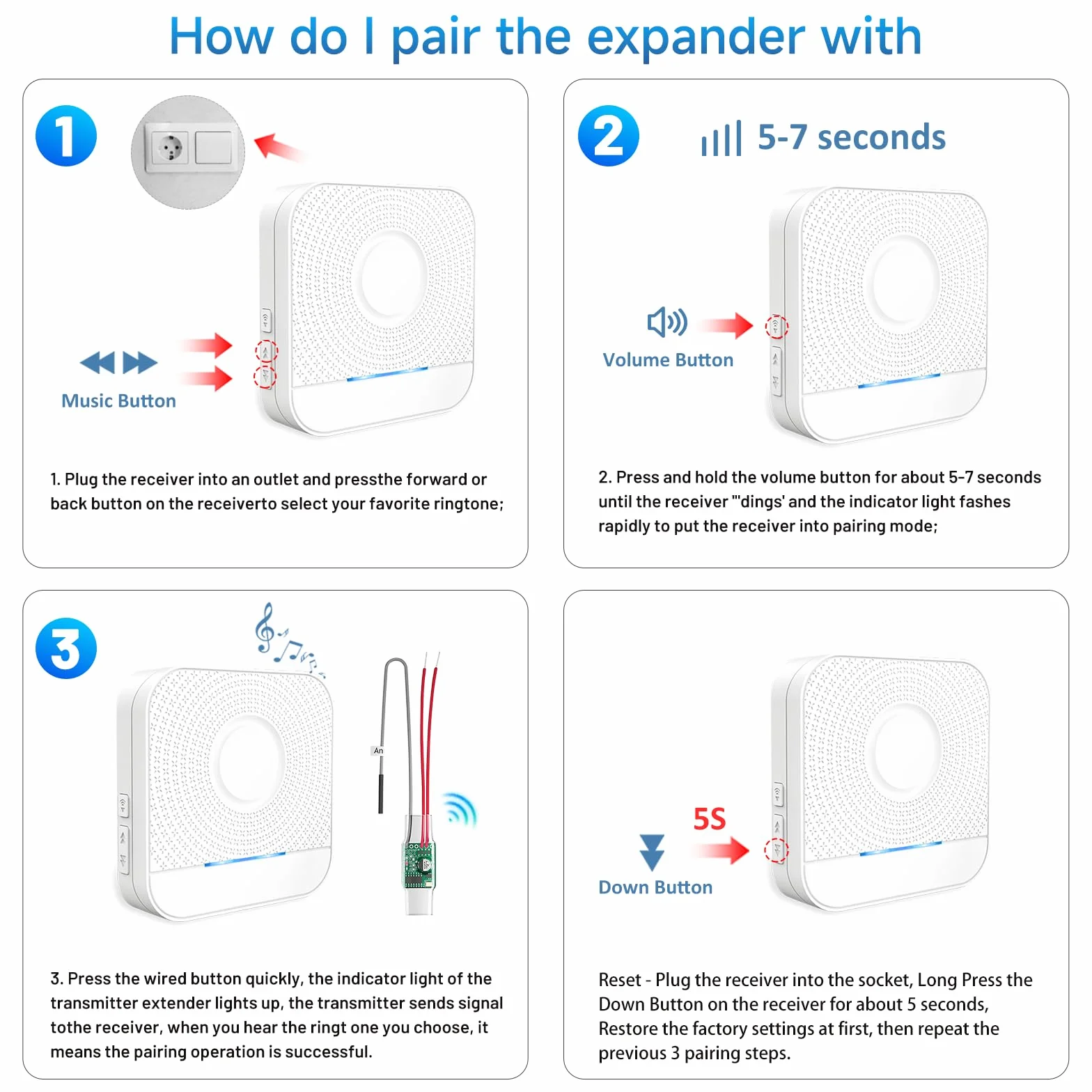 How do I pair the expander with

1

Music Button

1. Plug the receiver into an outlet and pressthe forward or back button on the receiverto select your favorite ringtone;

2

5-7 seconds

Volume Button

2. Press and hold the volume button for about 5-7 seconds until the receiver "'dings' and the indicator light fashes rapidly to put the receiver into pairing mode;

3

An

3. Press the wired button quickly, the indicator light of the transmitter extender lights up, the transmitter sends signal tothe receiver, when you hear the ringt one you choose, it means the pairing operation is successful.

5S

Down Button

Reset - Plug the receiver into the socket, Long Press the Down Button on the receiver for about 5 seconds, Restore the factory settings at first, then repeat the previous 3 pairing steps.