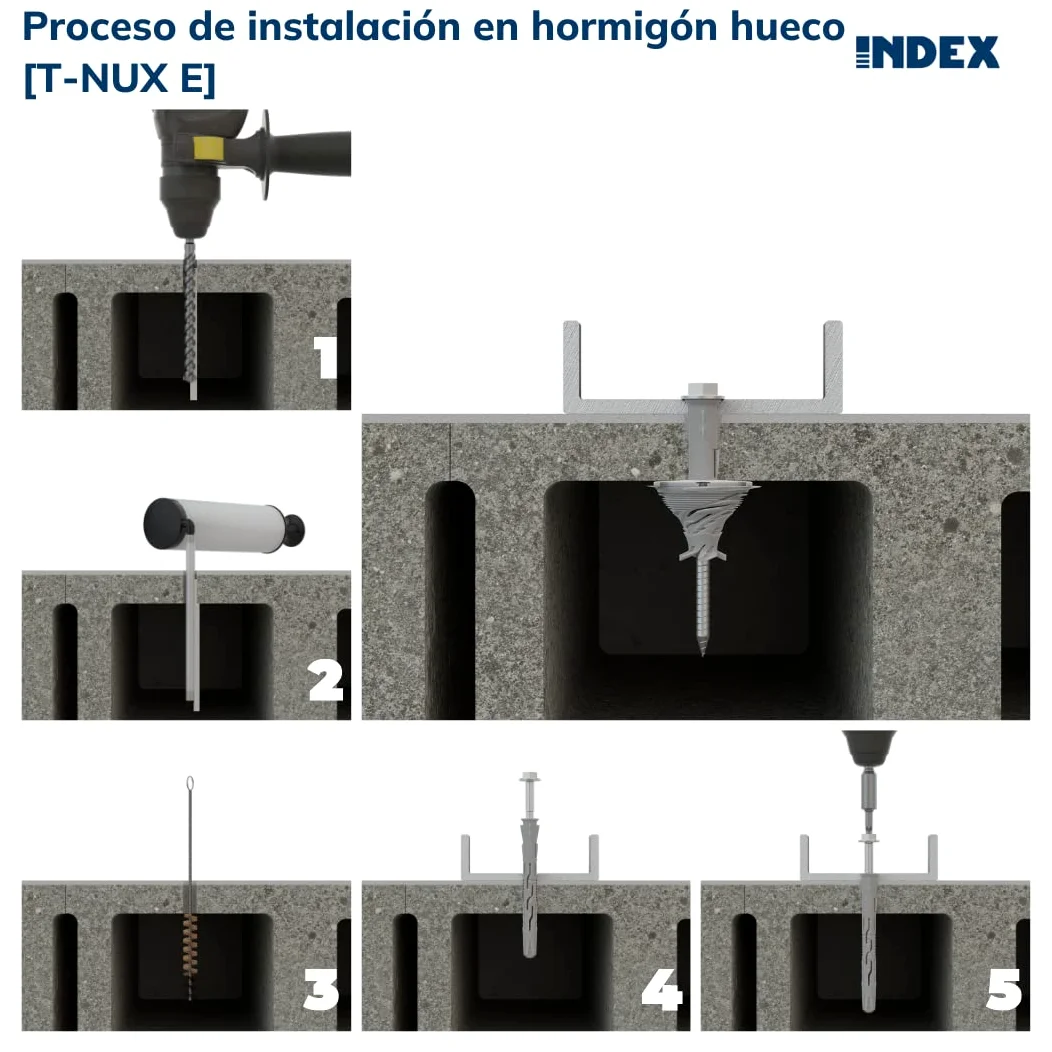 Proceso de instalación en hormigón hueco [T-NUX E]

INDEX

1

2

3

4

5