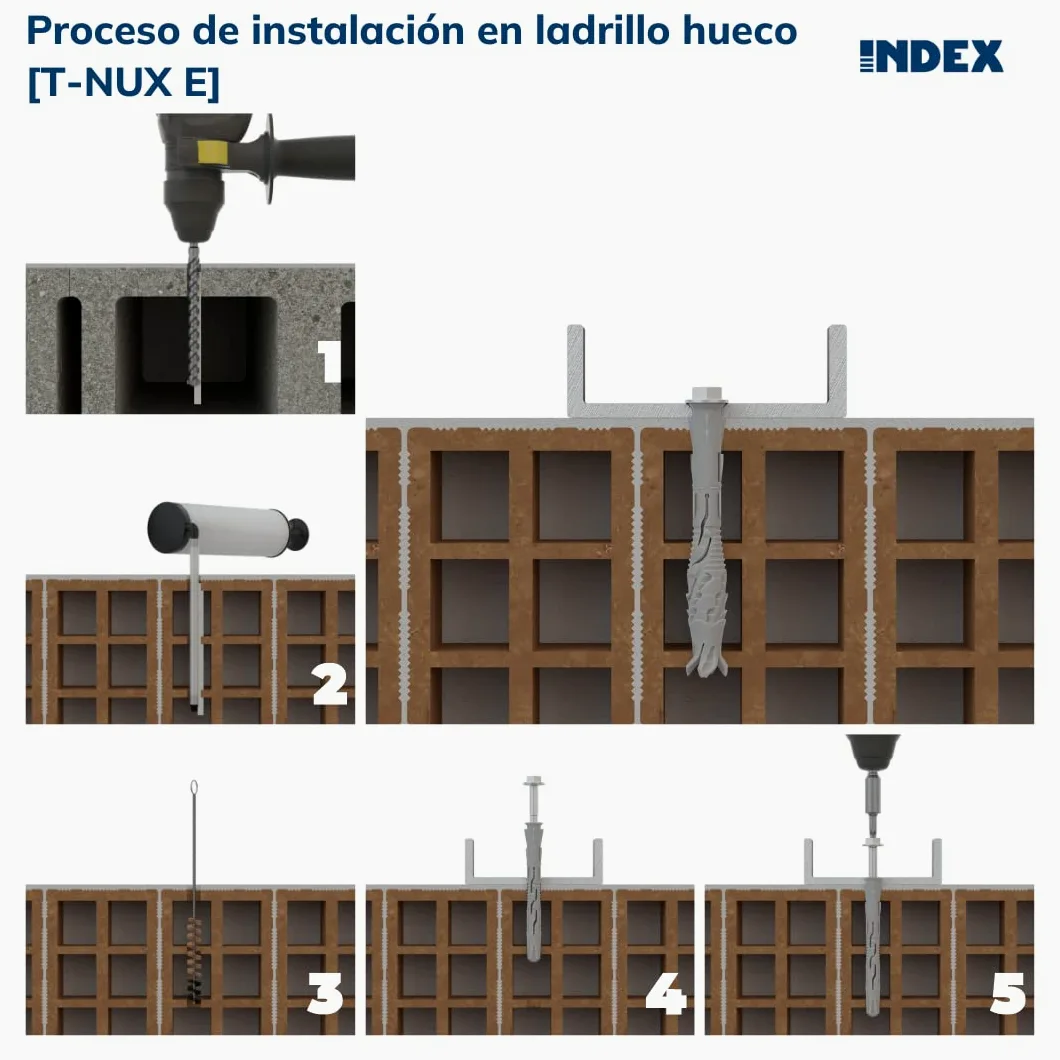 Proceso de instalación en ladrillo hueco
[T-NUX E]

INDEX

1

2

3

4

5