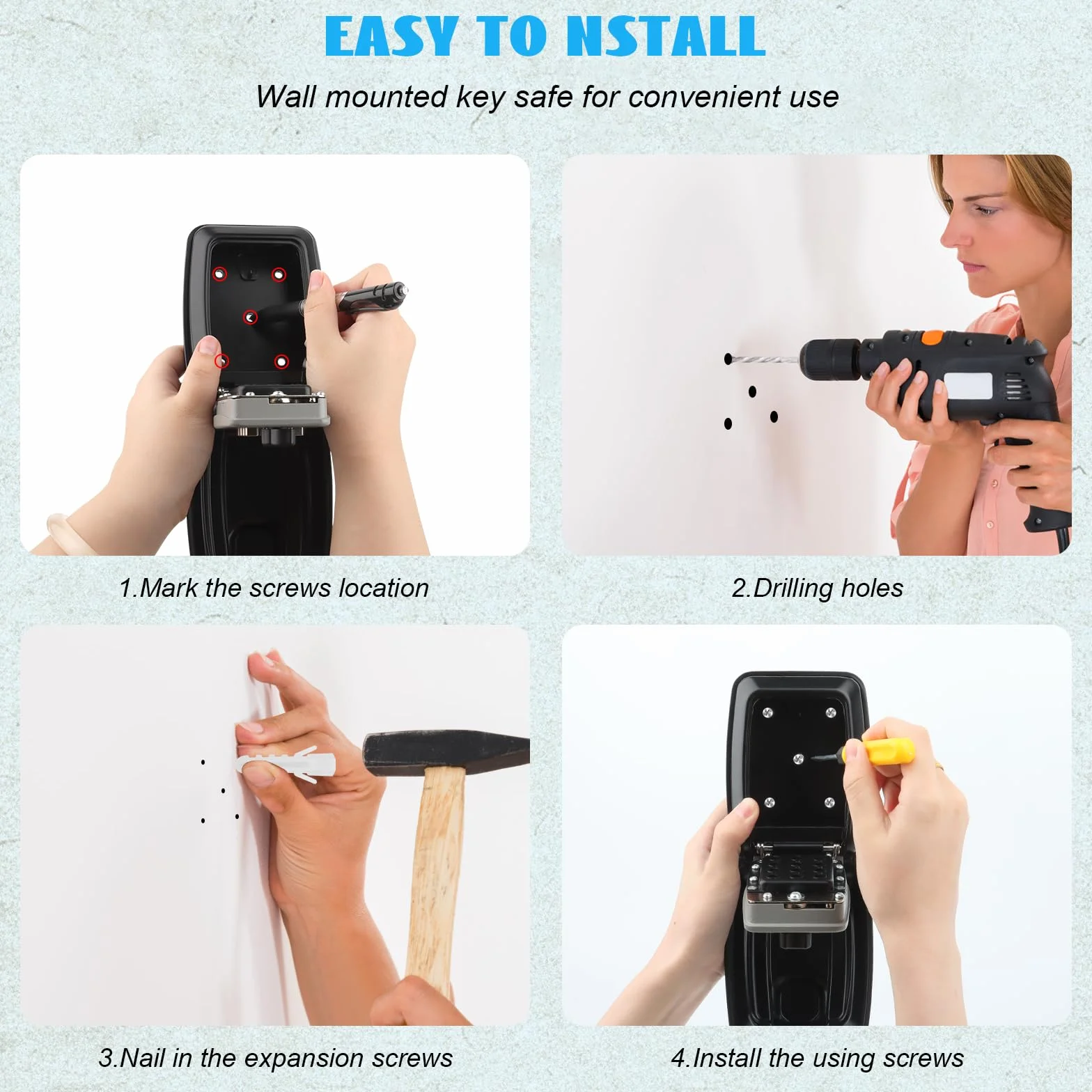 EASY TO NSTALL

Wall mounted key safe for convenient use

1.Mark the screws location

2.Drilling holes

3.Nail in the expansion screws

4.Install the using screws