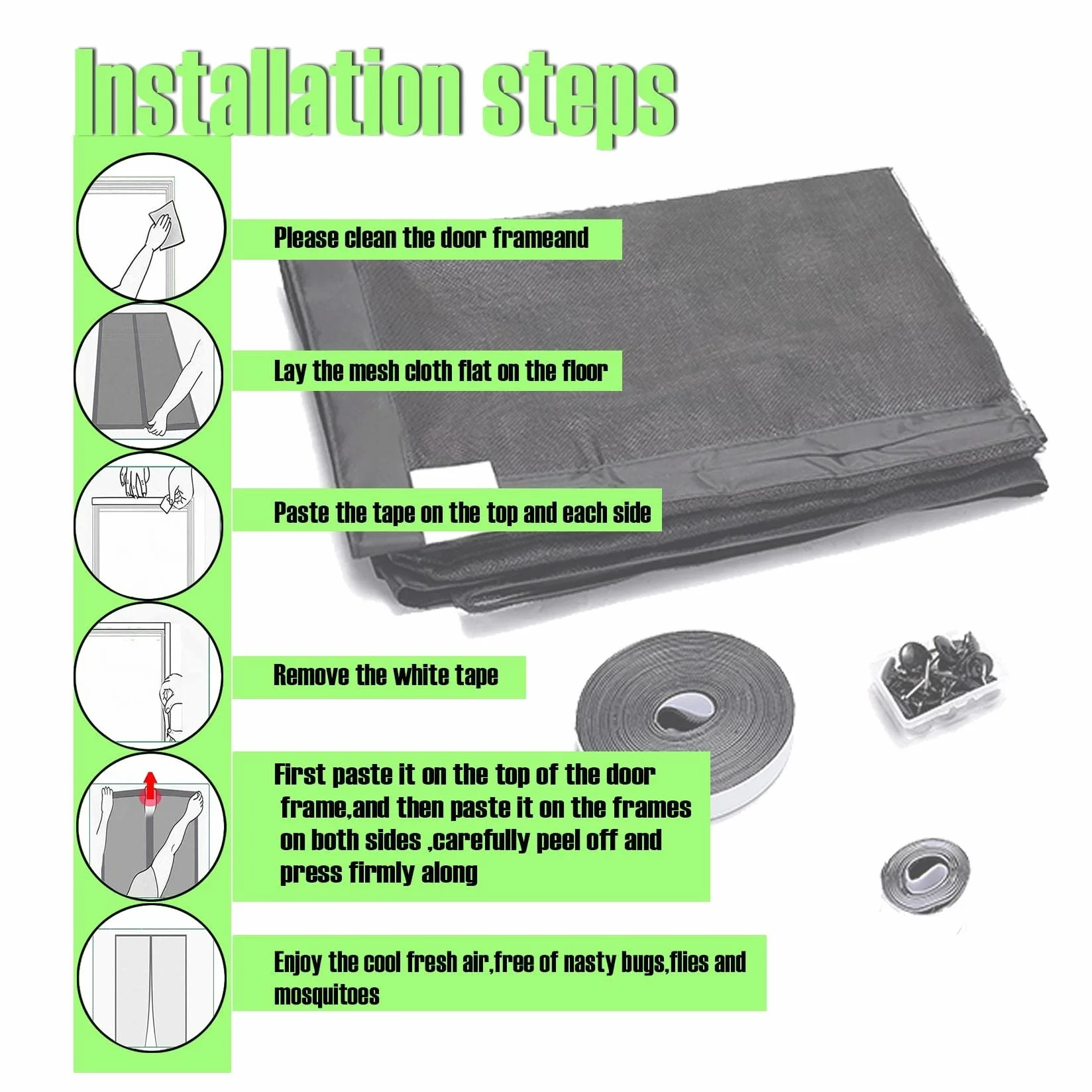 Installation steps

Please clean the door frameand

Lay the mesh cloth flat on the floor

Paste the tape on the top and each side

Remove the white tape

First paste it on the top of the door frame,and then paste it on the frames on both sides ,carefully peel off and press firmly along

Enjoy the cool fresh air,free of nasty bugs,flies and mosquitoes