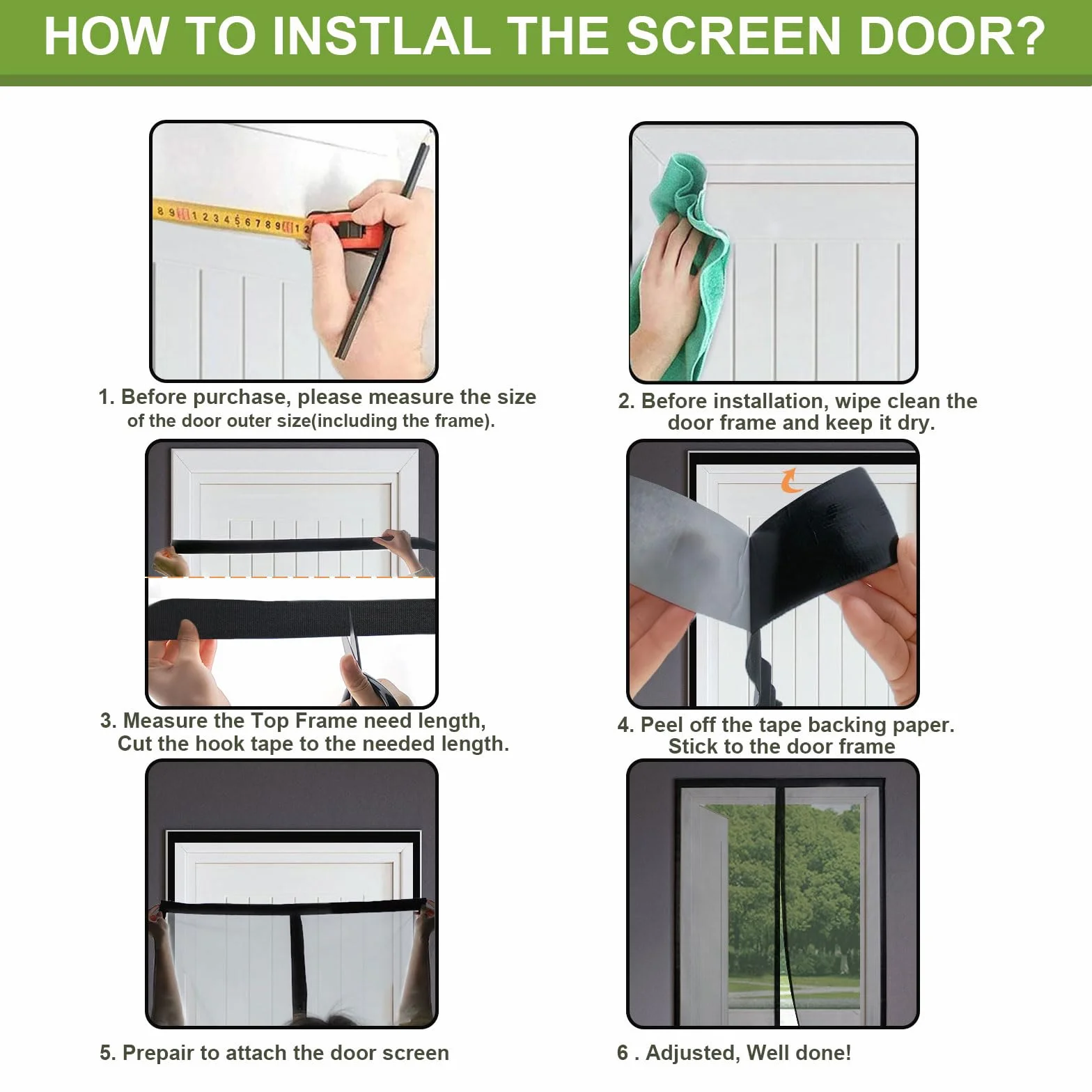 HOW TO INSTLAL THE SCREEN DOOR?

8 9 1 2 3 4 5 6 7 8 9 1 2

1. Before purchase, please measure the size of the door outer size(including the frame).

2. Before installation, wipe clean the door frame and keep it dry.

3. Measure the Top Frame need length, Cut the hook tape to the needed length.

4. Peel off the tape backing paper. Stick to the door frame

5. Prepair to attach the door screen

6 . Adjusted, Well done!