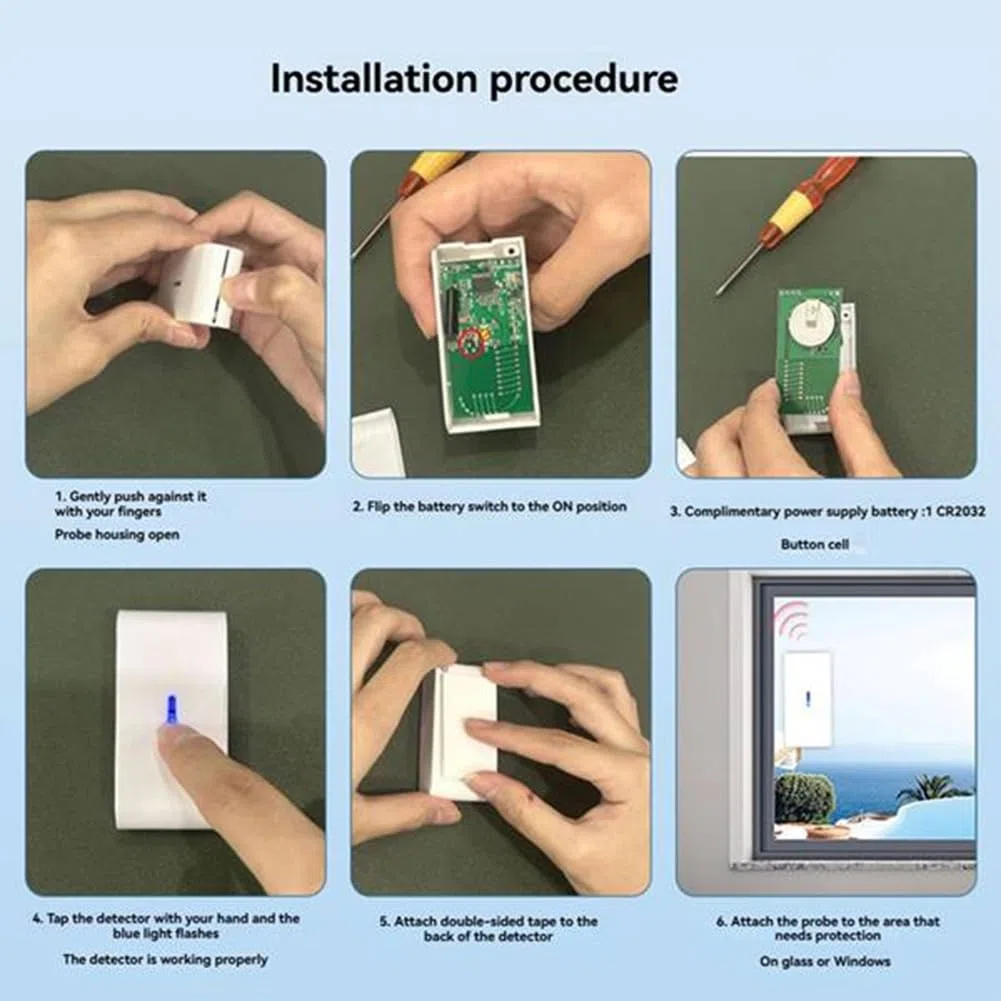 Installation procedure

1. Gently push against it with your fingers

Probe housing open

2. Flip the battery switch to the ON position

3. Complimentary power supply battery :1 CR2032

Button cell

4. Tap the detector with your hand and the blue light flashes

The detector is working properly

5. Attach double-sided tape to the back of the detector

6. Attach the probe to the area that needs protection

On glass or Windows