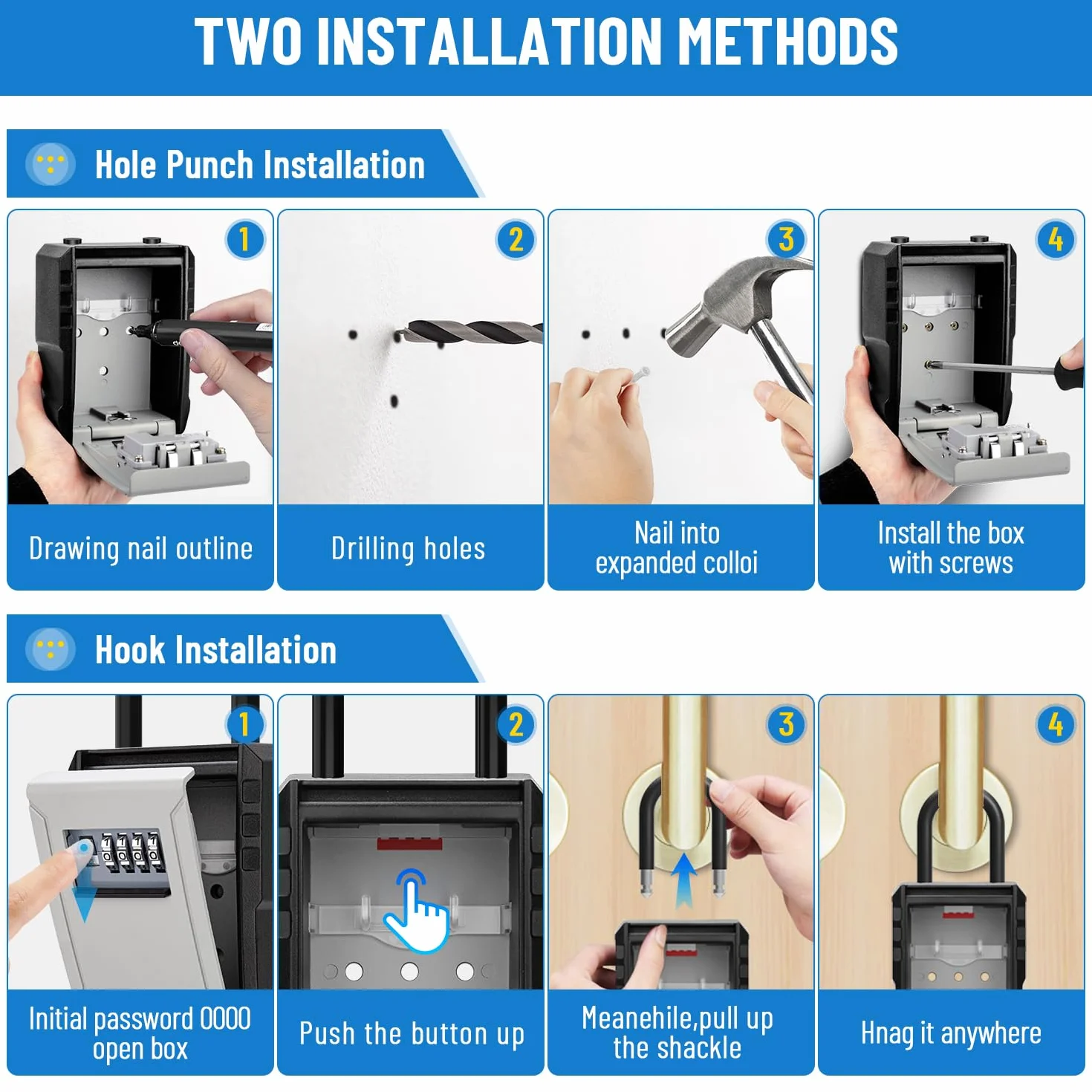 TWO INSTALLATION METHODS

Hole Punch Installation

1
Drawing nail outline

2
Drilling holes

3
Nail into expanded colloi

4
Install the box with screws

Hook Installation

1
Initial password 0000 open box

2
Push the button up

3
Meanehile,pull up the shackle

4
Hnag it anywhere