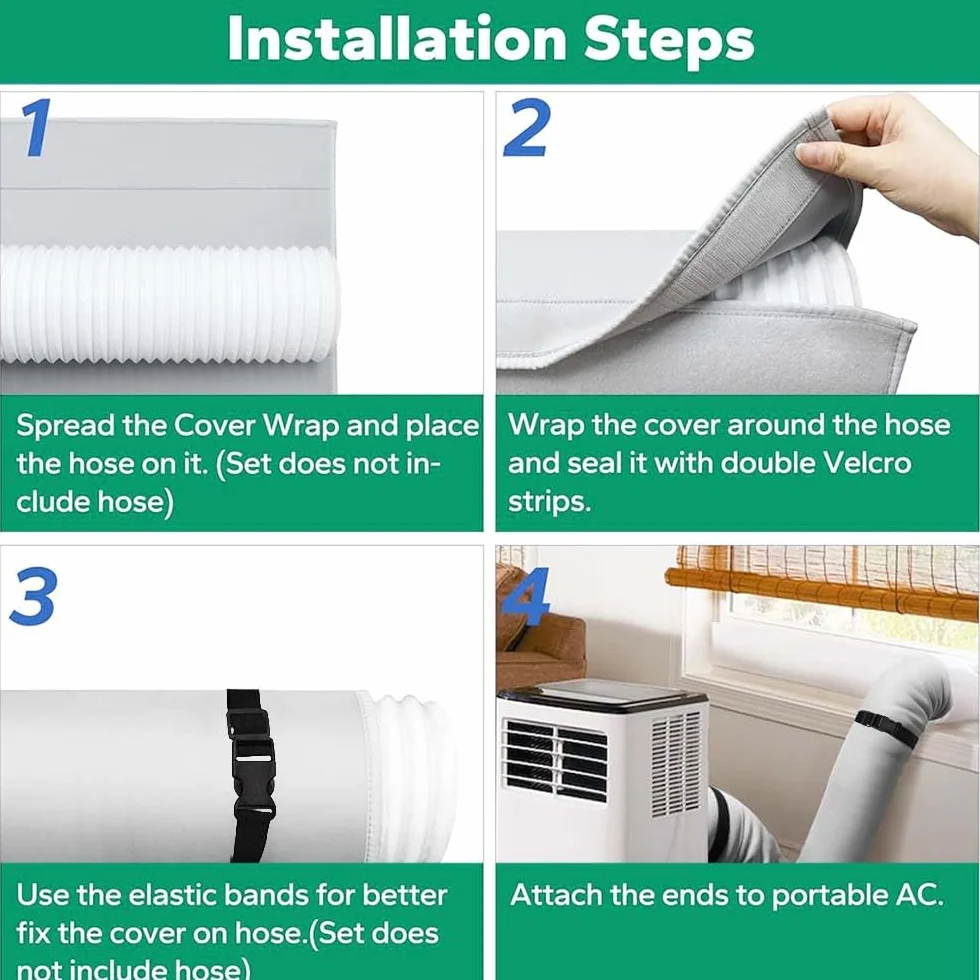 Installation Steps

1

Spread the Cover Wrap and place the hose on it. (Set does not include hose)

2

Wrap the cover around the hose and seal it with double Velcro strips.

3

Use the elastic bands for better fix the cover on hose.(Set does not include hose)

4

Attach the ends to portable AC.